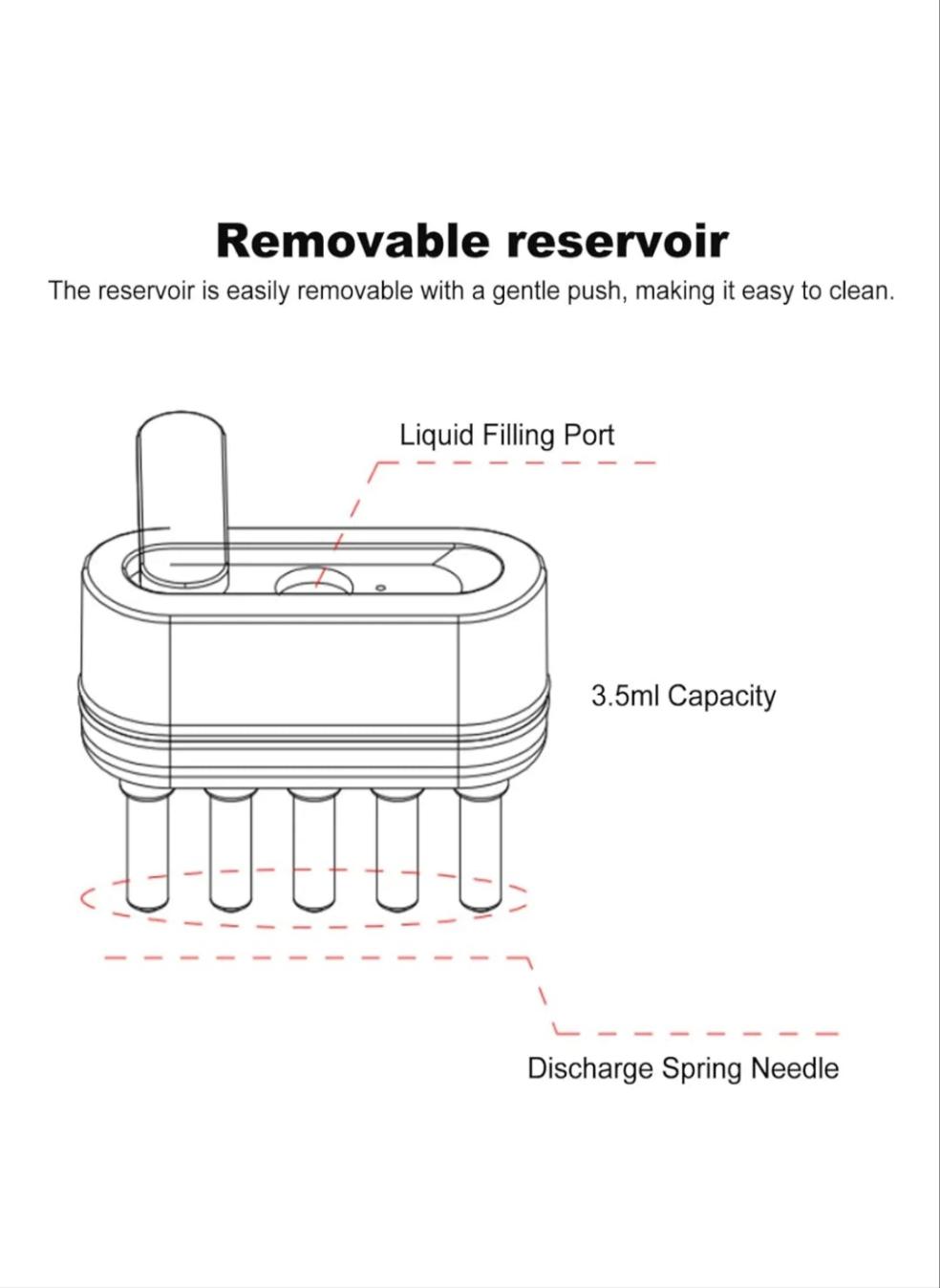 Removable reservoir
The reservoir is easily removable with a gentle push, making it easy to clean.

Liquid Filling Port

3.5ml Capacity

Discharge Spring Needle